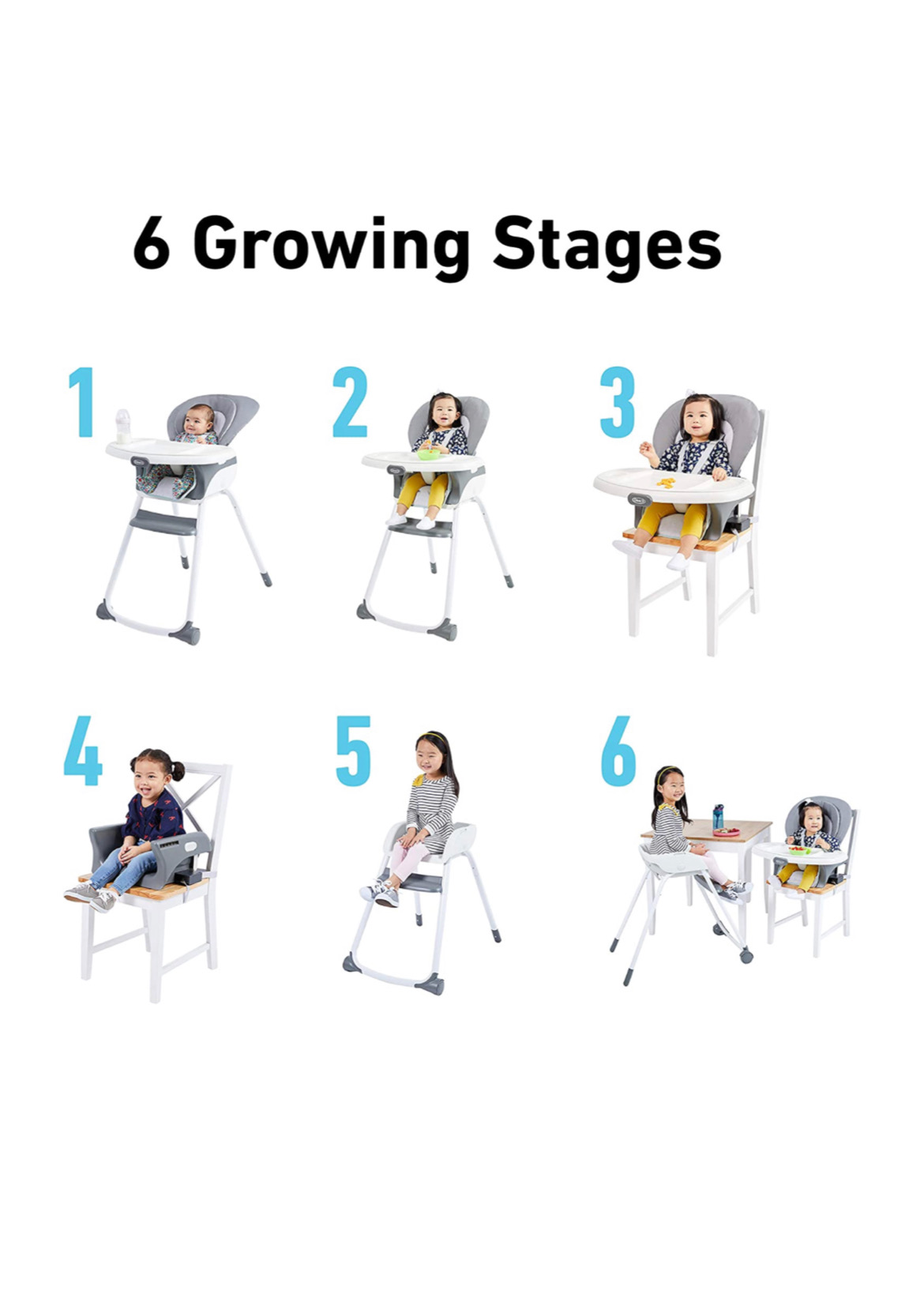 6 Growing Stages

1

2

3

4

5

6